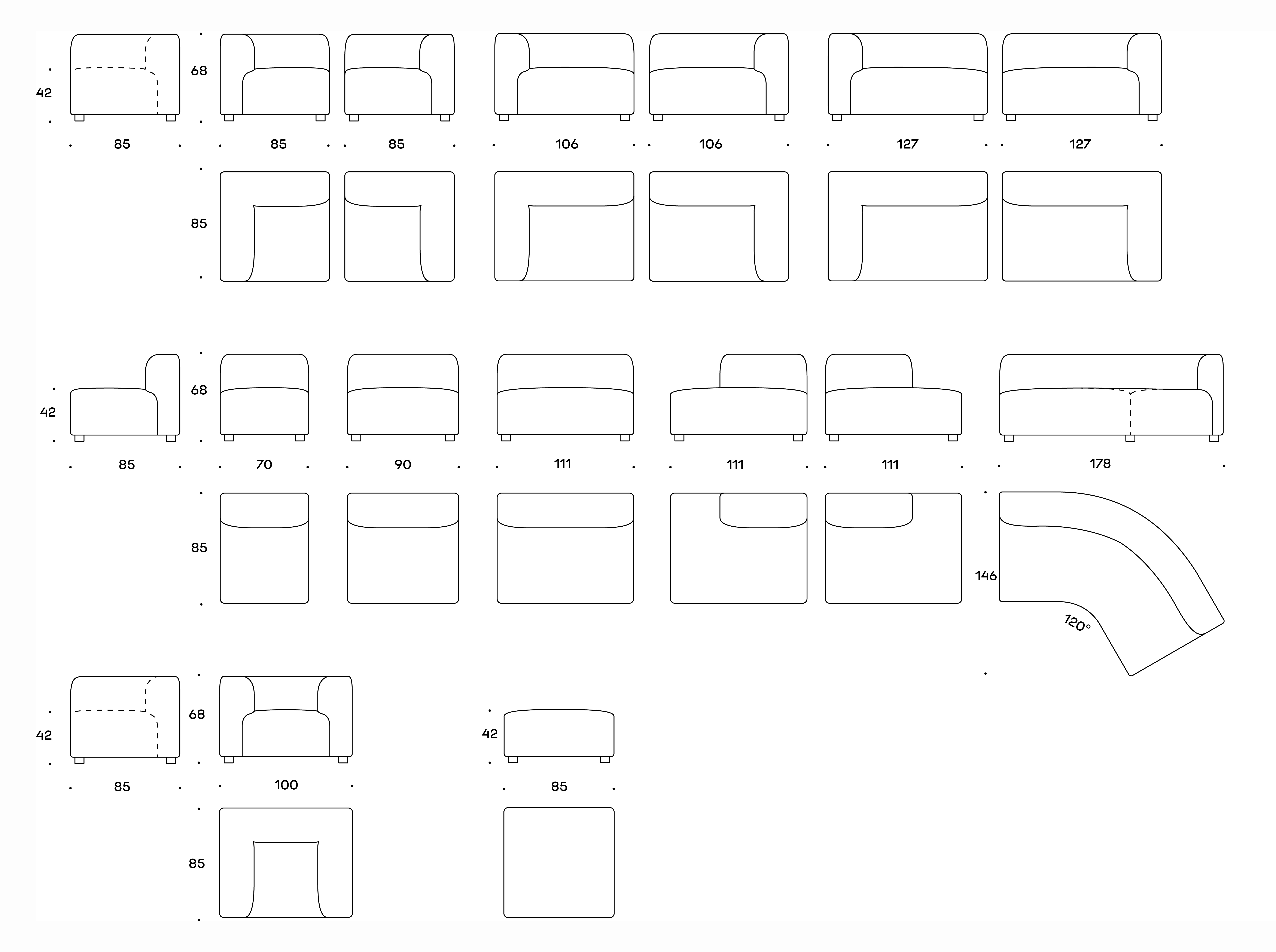 42
68
85
85
85
106
106
127
127
85

42
68
85
70
90
111
111
111
178
85
146
120°

42
68
85
100
42
85
85